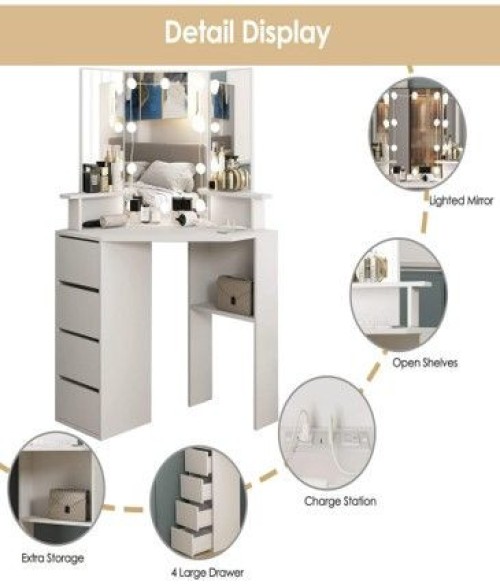 Detail Display

Lighted Mirror

Open Shelves

Charge Station

Extra Storage

4 Large Drawer